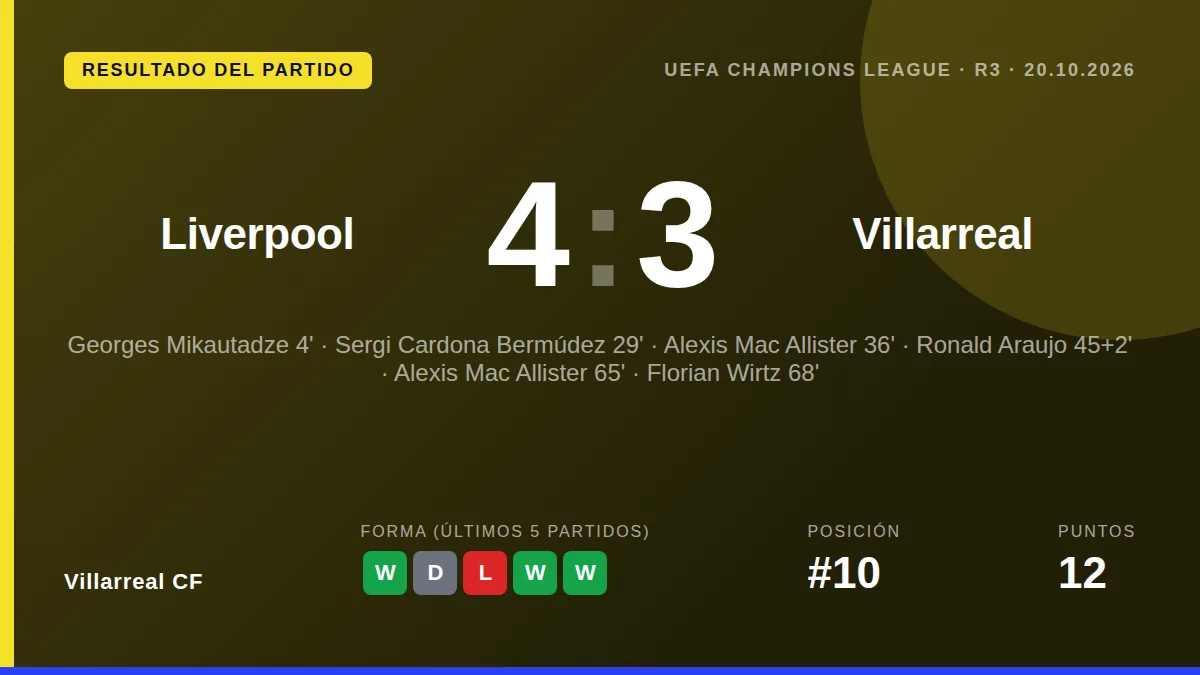 RESULTADO DEL PARTIDO

UEFA CHAMPIONS LEAGUE · R3 · 20.10.2026

Liverpool

4:3

Villarreal

Georges Mikautadze 4' · Sergi Cardona Bermúdez 29' · Alexis Mac Allister 36' · Ronald Araujo 45+2' · Alexis Mac Allister 65' · Florian Wirtz 68'

Villarreal CF

FORMA (ÚLTIMOS 5 PARTIDOS)

W D L W W

POSICIÓN

#10

PUNTOS

12