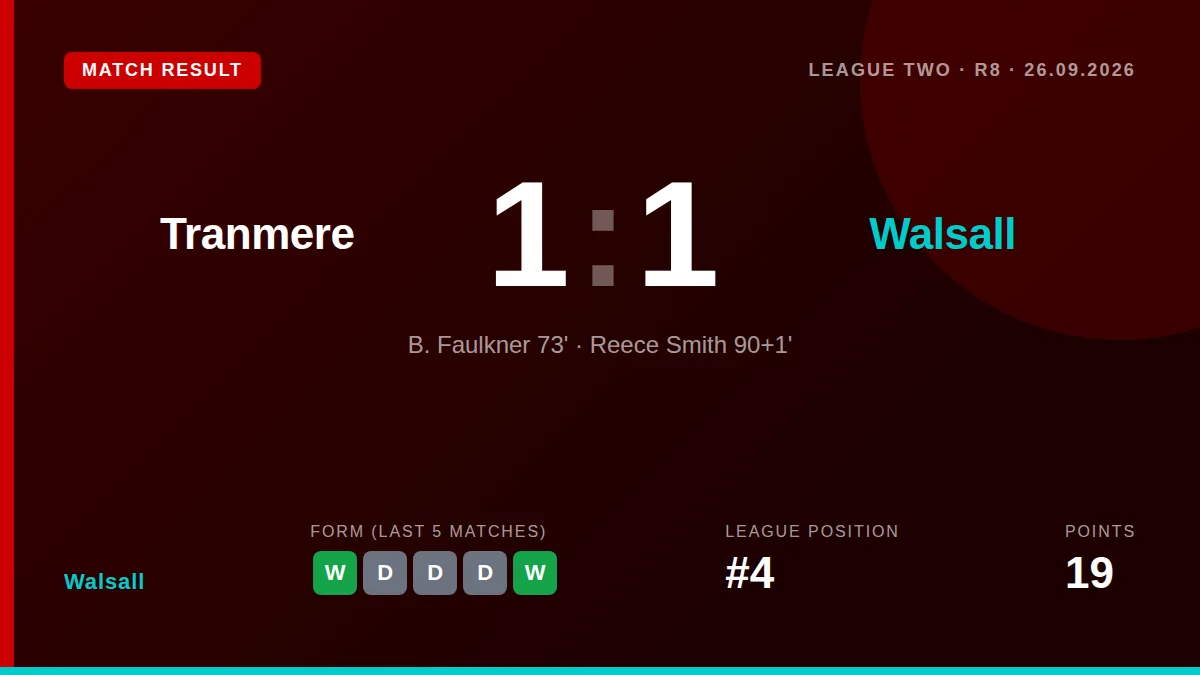 MATCH RESULT

LEAGUE TWO · R8 · 26.09.2026

Tranmere

1 : 1

Walsall

B. Faulkner 73' · Reece Smith 90+1'

Walsall

FORM (LAST 5 MATCHES)

W D D D W

LEAGUE POSITION

#4

POINTS

19