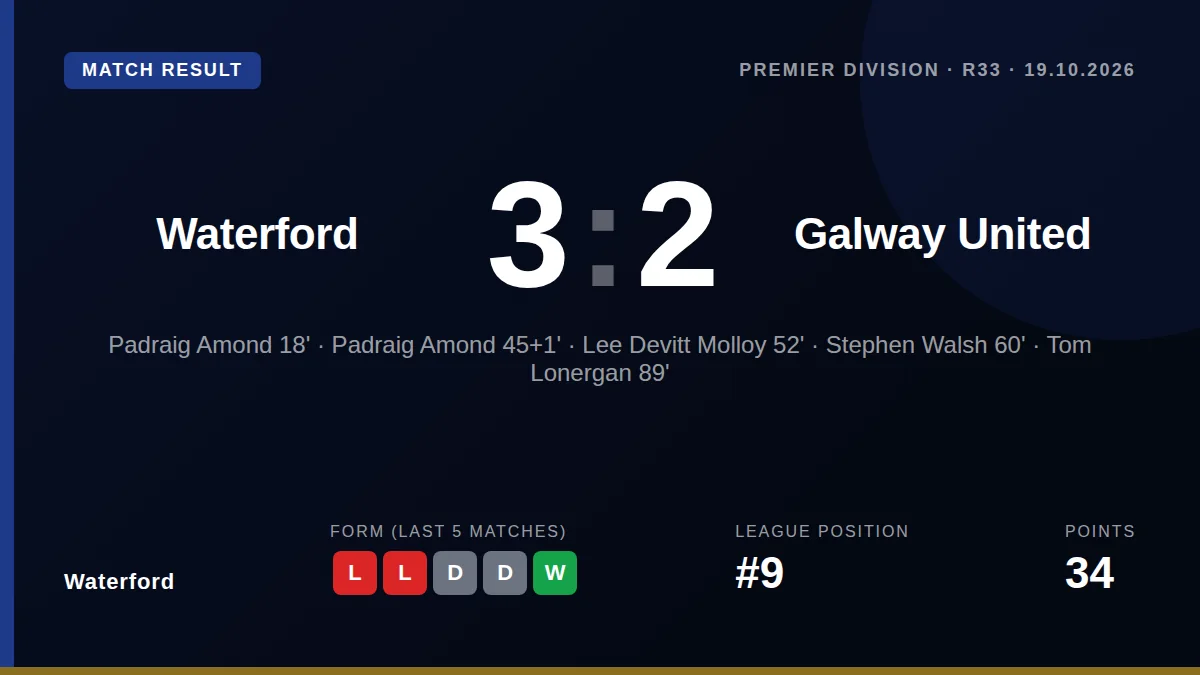 MATCH RESULT

PREMIER DIVISION · R33 · 19.10.2026

Waterford

3:2

Galway United

Padraig Amond 18' · Padraig Amond 45+1' · Lee Devitt Molloy 52' · Stephen Walsh 60' · Tom Lonergan 89'

Waterford

FORM (LAST 5 MATCHES)

L L D D W

LEAGUE POSITION

#9

POINTS

34