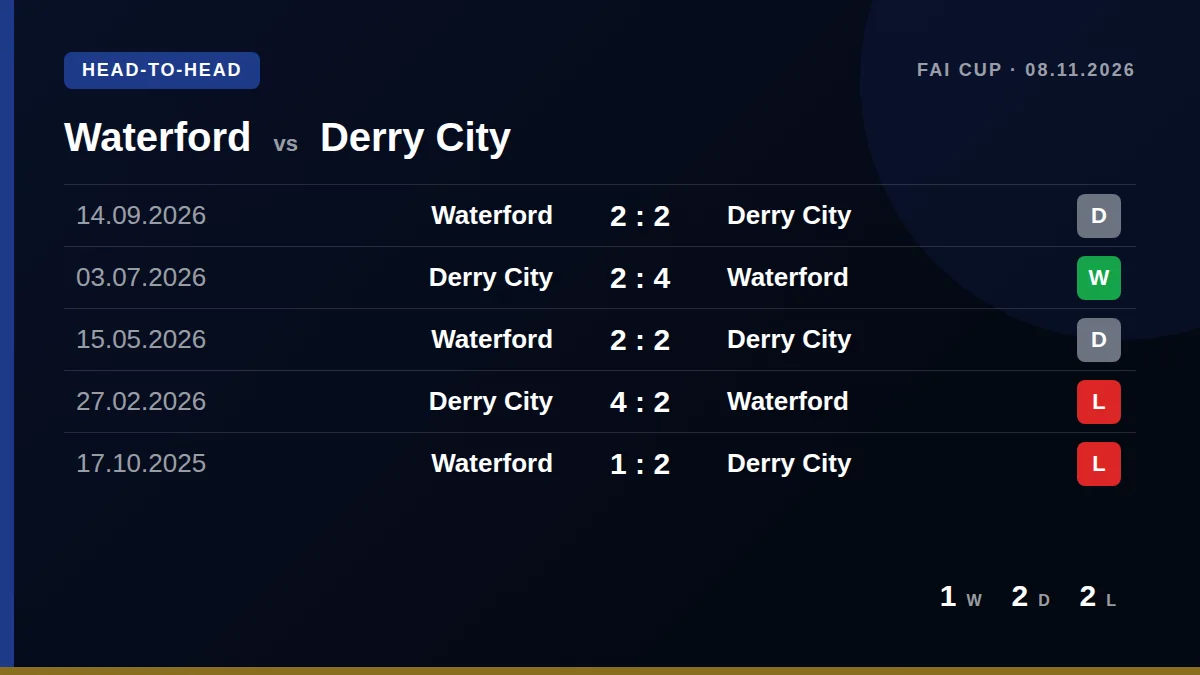 HEAD-TO-HEAD

FAI CUP · 08.11.2026

Waterford vs Derry City

| 14.09.2026 | Waterford | 2 : 2 | Derry City | D |
|---|---|---|---|---|
| 03.07.2026 | Derry City | 2 : 4 | Waterford | W |
| 15.05.2026 | Waterford | 2 : 2 | Derry City | D |
| 27.02.2026 | Derry City | 4 : 2 | Waterford | L |
| 17.10.2025 | Waterford | 1 : 2 | Derry City | L |

1 W 2 D 2 L