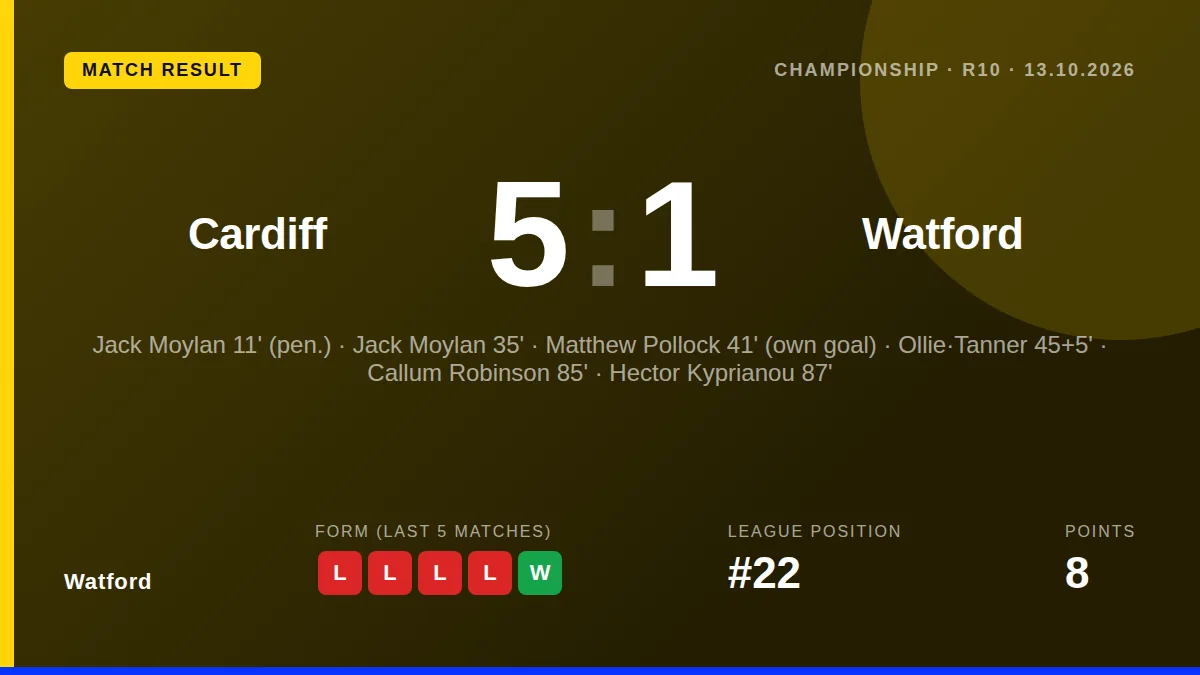 MATCH RESULT

CHAMPIONSHIP · R10 · 13.10.2026

Cardiff

5 : 1

Watford

Jack Moylan 11' (pen.) · Jack Moylan 35' · Matthew Pollock 41' (own goal) · Ollie·Tanner 45+5' · Callum Robinson 85' · Hector Kyprianou 87'

Watford

FORM (LAST 5 MATCHES)
L L L L W

LEAGUE POSITION
#22

POINTS
8