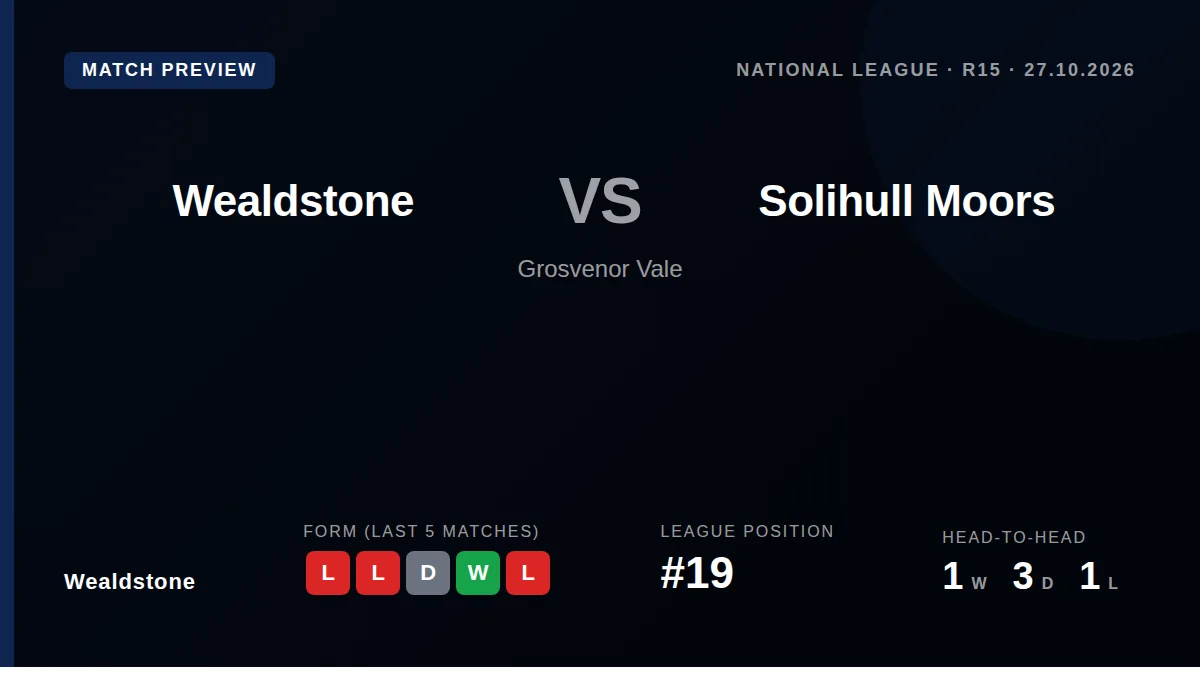 MATCH PREVIEW

NATIONAL LEAGUE · R15 · 27.10.2026

Wealdstone

VS

Solihull Moors

Grosvenor Vale

Wealdstone

FORM (LAST 5 MATCHES)

L L D W L

LEAGUE POSITION

#19

HEAD-TO-HEAD

1 W 3 D 1 L