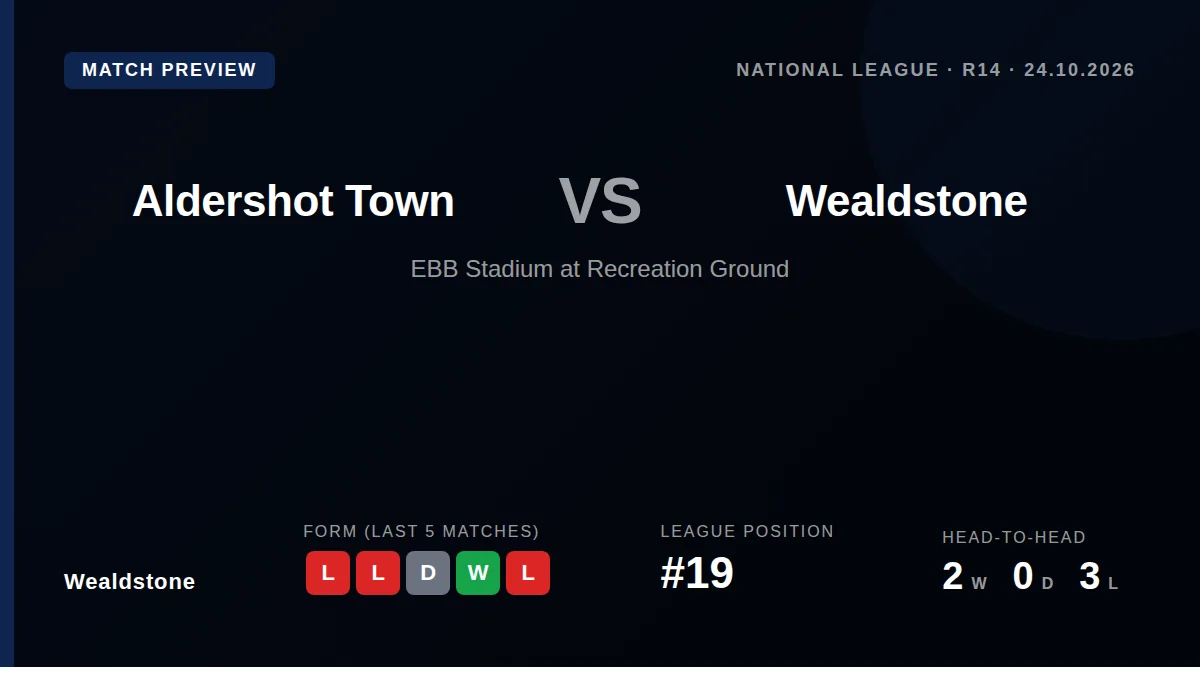 MATCH PREVIEW

NATIONAL LEAGUE · R14 · 24.10.2026

Aldershot Town

VS

Wealdstone

EBB Stadium at Recreation Ground

Wealdstone

FORM (LAST 5 MATCHES)

L L D W L

LEAGUE POSITION

#19

HEAD-TO-HEAD

2 W 0 D 3 L