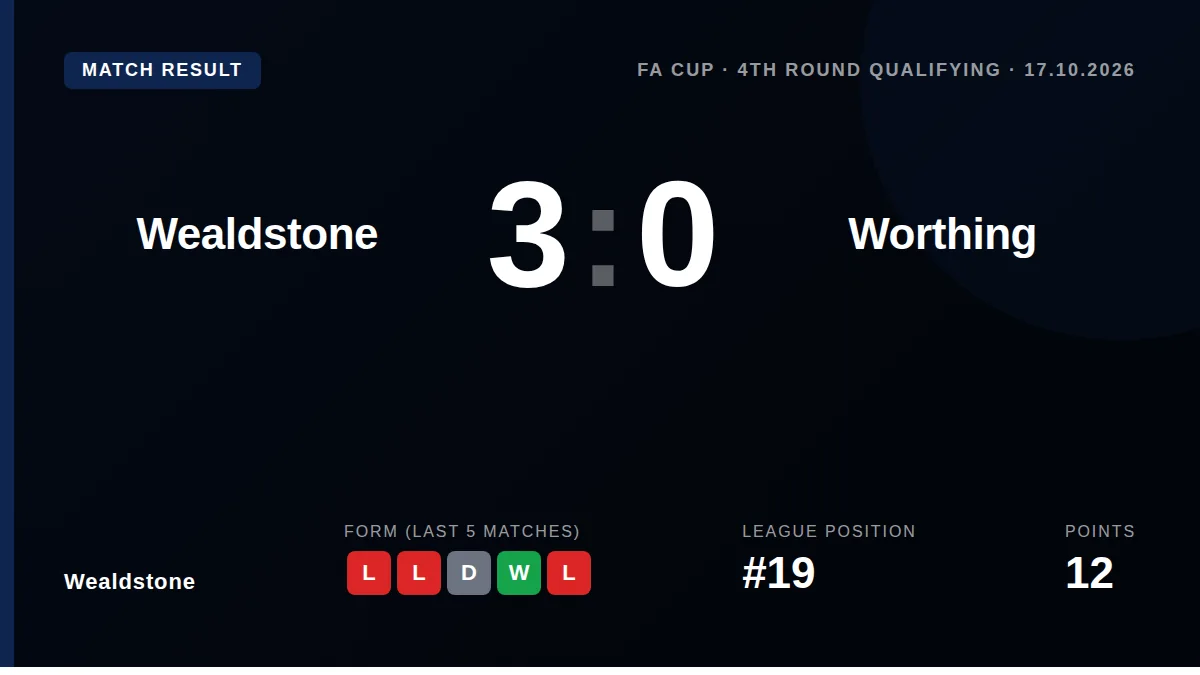 MATCH RESULT

FA CUP · 4TH ROUND QUALIFYING · 17.10.2026

Wealdstone

3 : 0

Worthing

Wealdstone

FORM (LAST 5 MATCHES)

L L D W L

LEAGUE POSITION

#19

POINTS

12