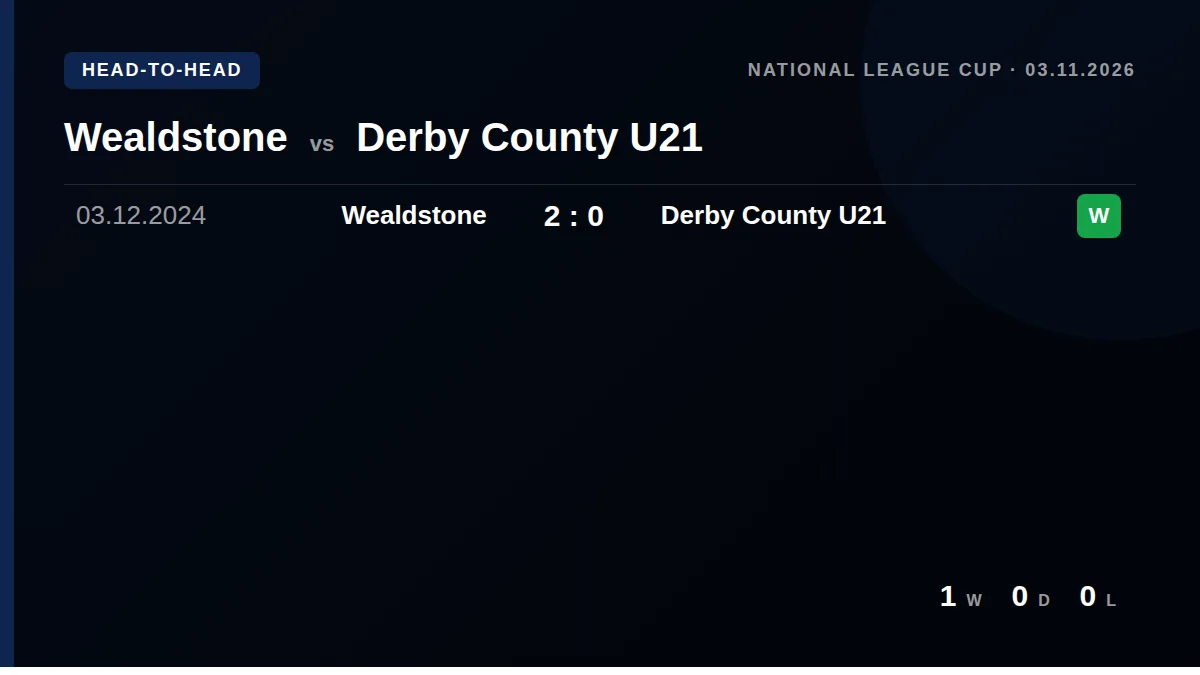 HEAD-TO-HEAD

NATIONAL LEAGUE CUP · 03.11.2026

Wealdstone vs Derby County U21

03.12.2024 Wealdstone 2 : 0 Derby County U21 W

1 W 0 D 0 L