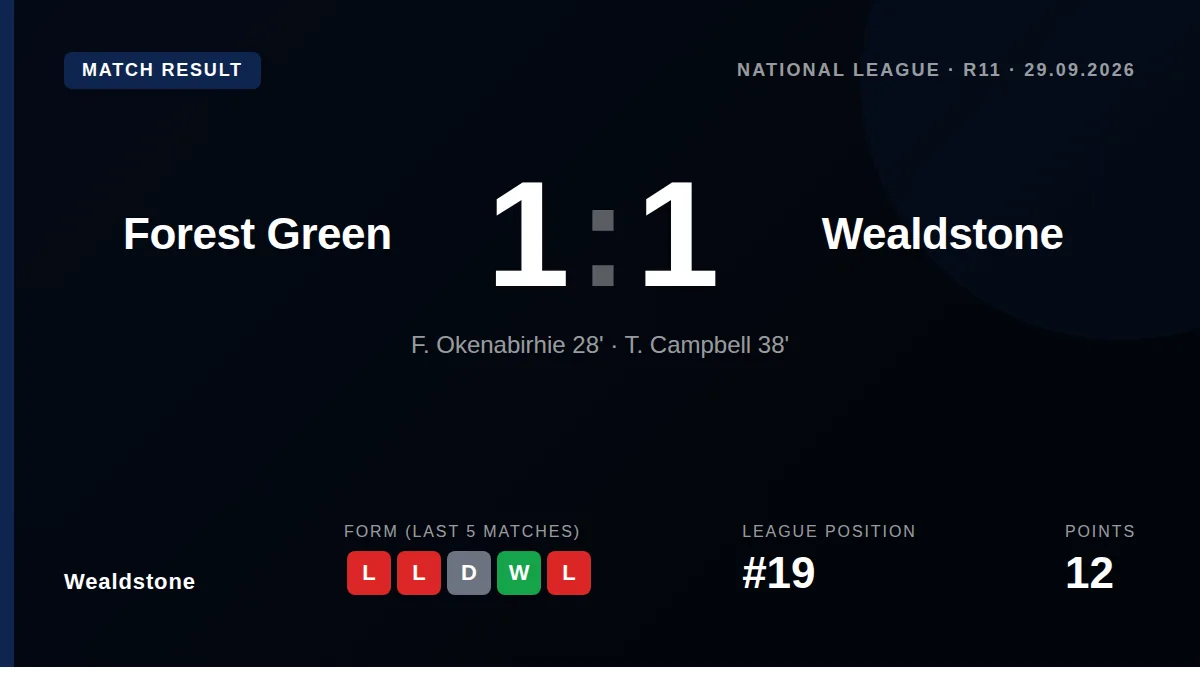 MATCH RESULT

NATIONAL LEAGUE · R11 · 29.09.2026

Forest Green

1:1

Wealdstone

F. Okenabirhie 28' · T. Campbell 38'

Wealdstone

FORM (LAST 5 MATCHES)

L L D W L

LEAGUE POSITION

#19

POINTS

12