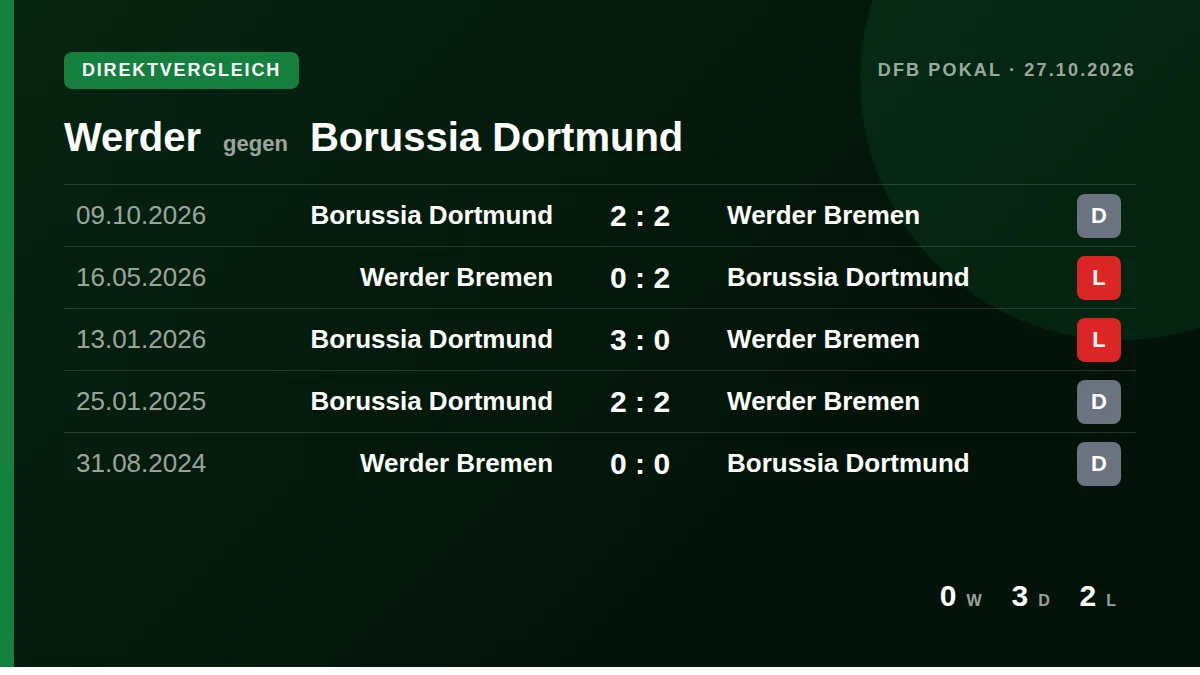 DIREKTVERGLEICH

DFB POKAL · 27.10.2026

Werder gegen Borussia Dortmund

| 09.10.2026 | Borussia Dortmund | 2 : 2 | Werder Bremen | D |
|---|---|---|---|---|
| 16.05.2026 | Werder Bremen | 0 : 2 | Borussia Dortmund | L |
| 13.01.2026 | Borussia Dortmund | 3 : 0 | Werder Bremen | L |
| 25.01.2025 | Borussia Dortmund | 2 : 2 | Werder Bremen | D |
| 31.08.2024 | Werder Bremen | 0 : 0 | Borussia Dortmund | D |

0 W 3 D 2 L