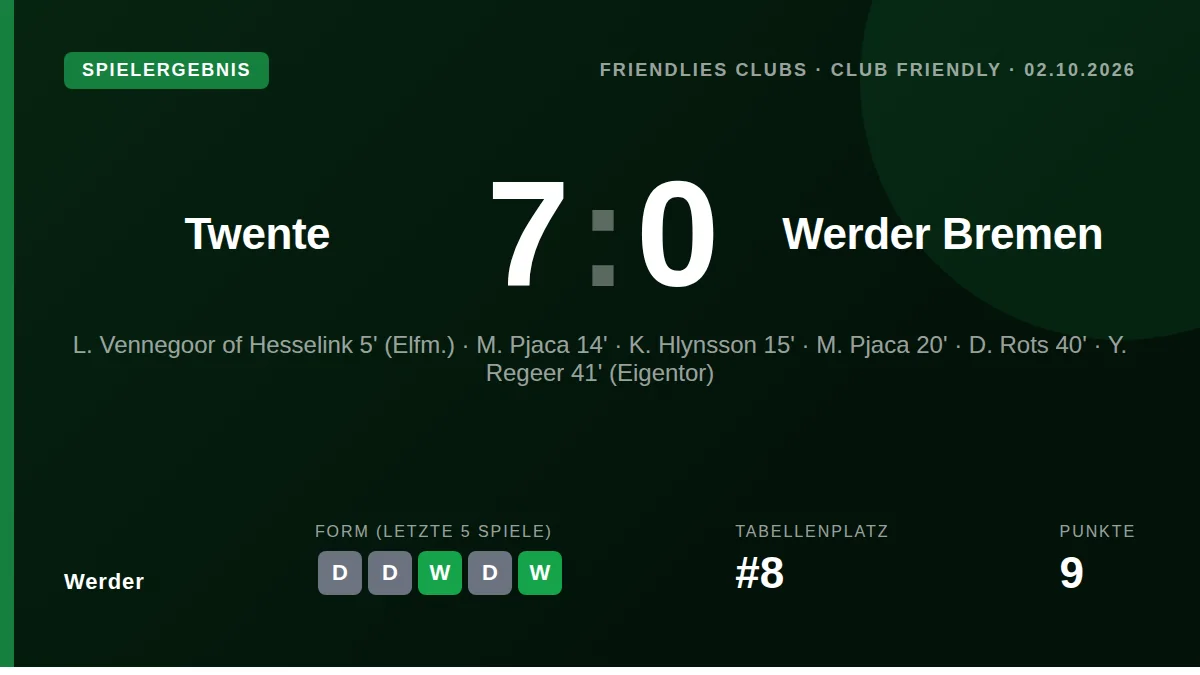 SPIELERGEBNIS

FRIENDLIES CLUBS · CLUB FRIENDLY · 02.10.2026

Twente

7 : 0

Werder Bremen

L. Vennegoor of Hesselink 5' (Elfm.) · M. Pjaca 14' · K. Hlynsson 15' · M. Pjaca 20' · D. Rots 40' · Y. Regeer 41' (Eigentor)

Werder

FORM (LETZTE 5 SPIELE)
D D W D W

TABELLENPLATZ
#8

PUNKTE
9