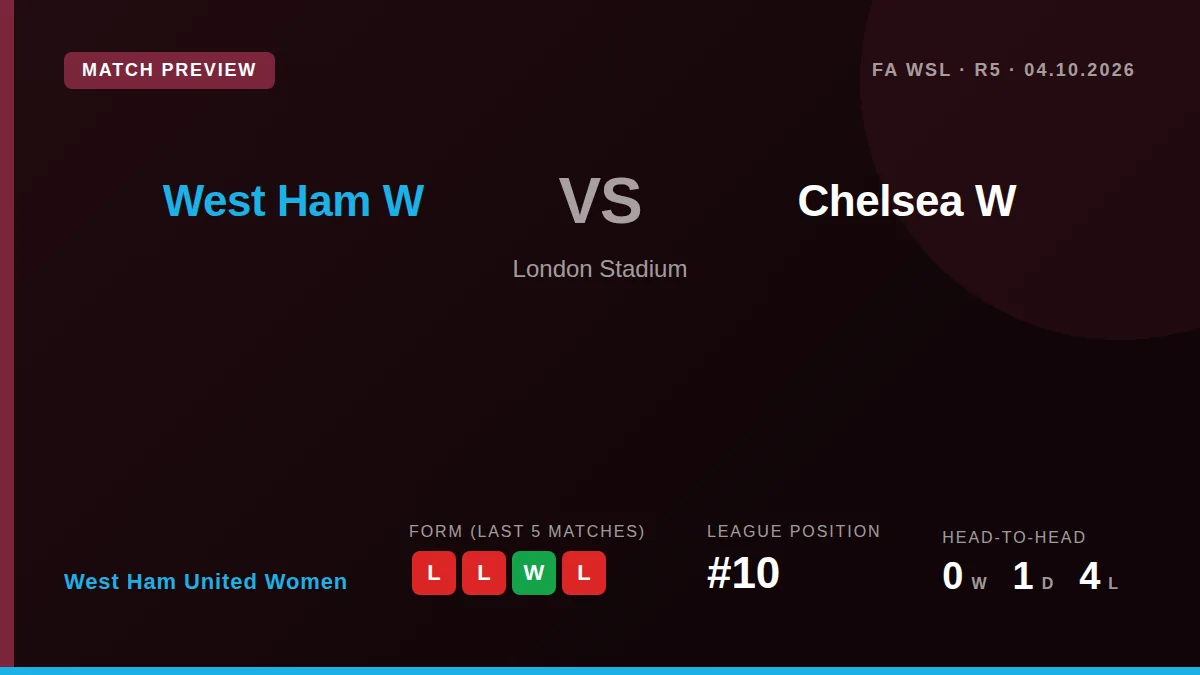 MATCH PREVIEW

FA WSL · R5 · 04.10.2026

West Ham W

VS

Chelsea W

London Stadium

West Ham United Women

FORM (LAST 5 MATCHES)

L L W L

LEAGUE POSITION

#10

HEAD-TO-HEAD

0 W 1 D 4 L