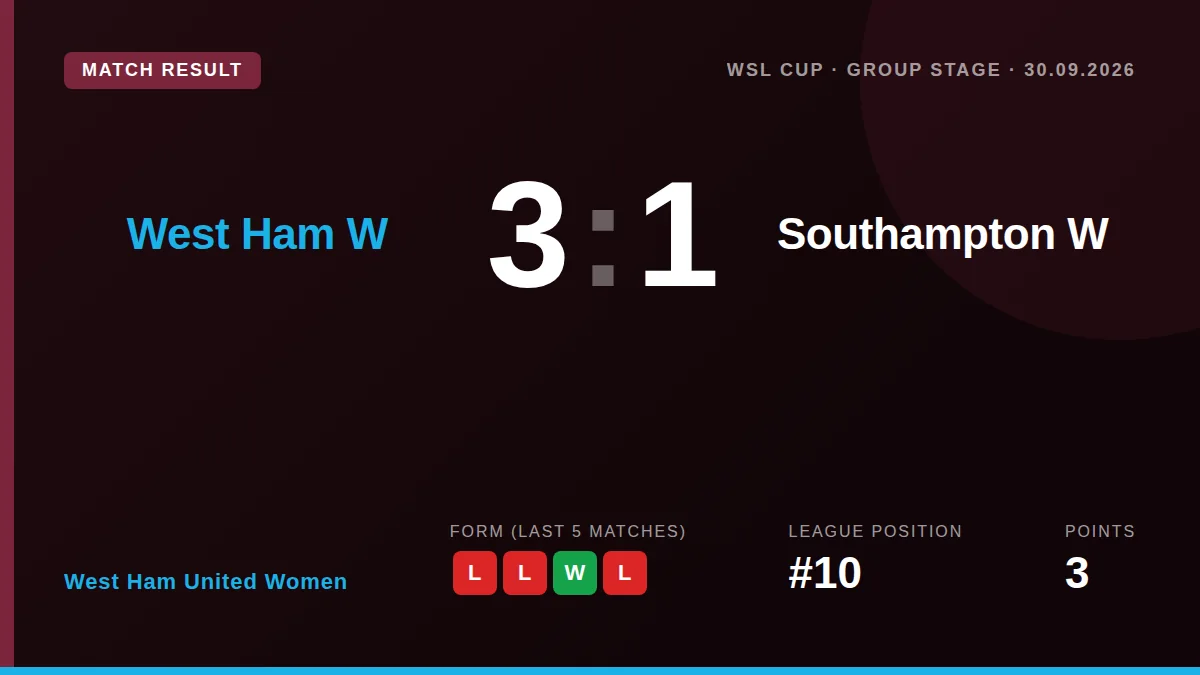 MATCH RESULT

WSL CUP · GROUP STAGE · 30.09.2026

West Ham W

3 : 1

Southampton W

West Ham United Women

FORM (LAST 5 MATCHES)

L L W L

LEAGUE POSITION

#10

POINTS

3