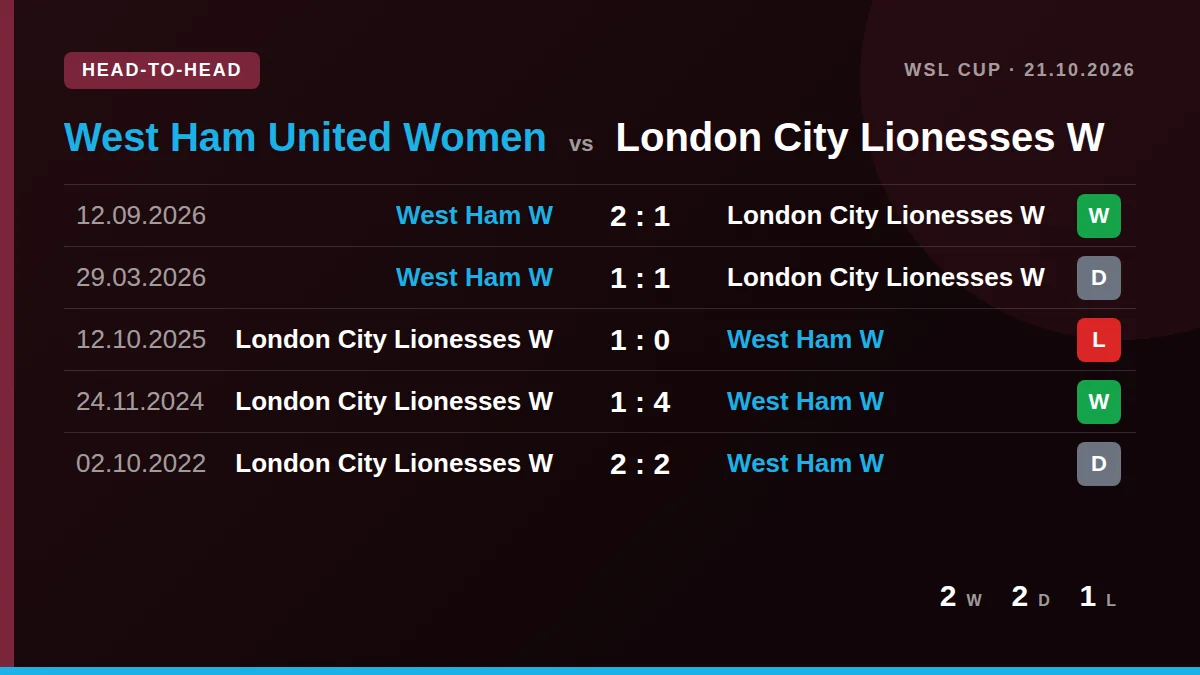 HEAD-TO-HEAD

WSL CUP · 21.10.2026

West Ham United Women vs London City Lionesses W

| 12.09.2026 | West Ham W | 2 : 1 | London City Lionesses W | W |
|---|---|---|---|---|
| 29.03.2026 | West Ham W | 1 : 1 | London City Lionesses W | D |
| 12.10.2025 | London City Lionesses W | 1 : 0 | West Ham W | L |
| 24.11.2024 | London City Lionesses W | 1 : 4 | West Ham W | W |
| 02.10.2022 | London City Lionesses W | 2 : 2 | West Ham W | D |

2 W 2 D 1 L