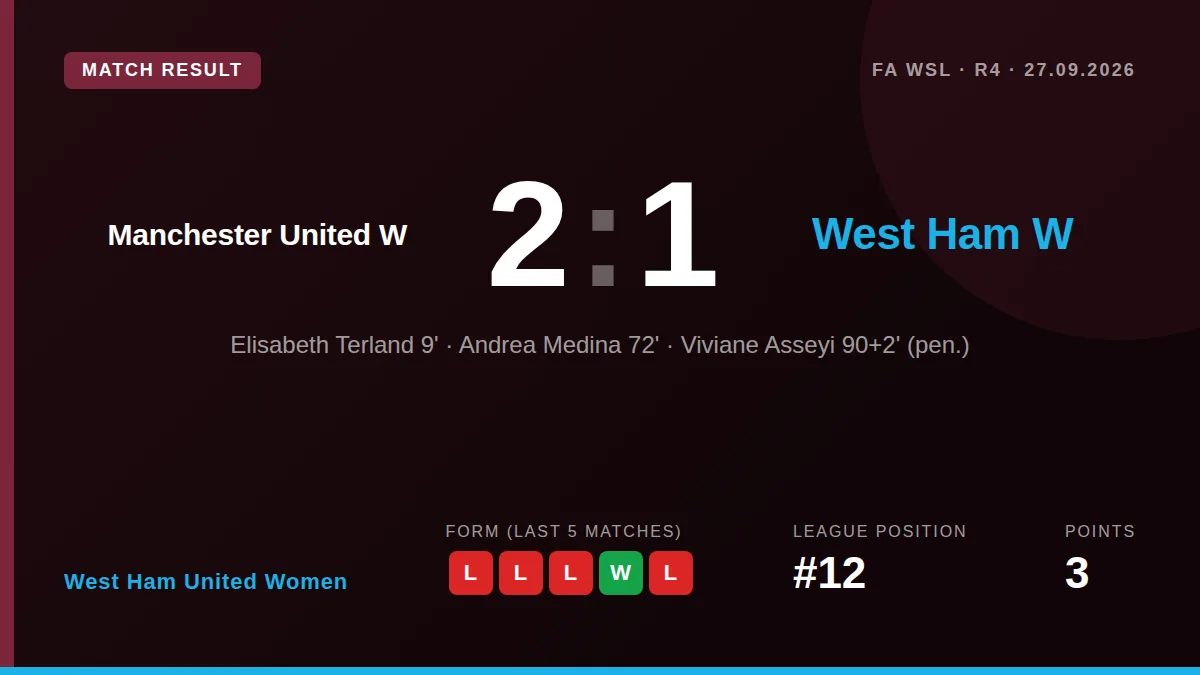 MATCH RESULT

FA WSL · R4 · 27.09.2026

Manchester United W

2:1

West Ham W

Elisabeth Terland 9' · Andrea Medina 72' · Viviane Asseyi 90+2' (pen.)

West Ham United Women

FORM (LAST 5 MATCHES)

L L L W L

LEAGUE POSITION

#12

POINTS

3