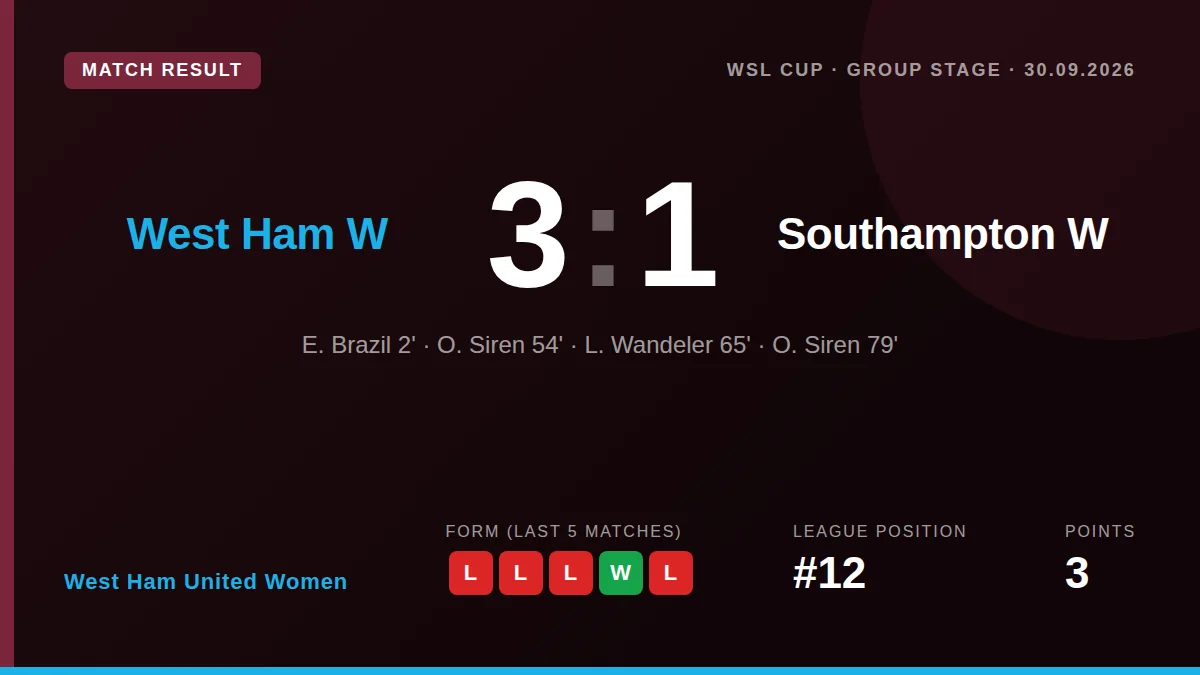 MATCH RESULT

WSL CUP · GROUP STAGE · 30.09.2026

West Ham W

3 : 1

Southampton W

E. Brazil 2' · O. Siren 54' · L. Wandeler 65' · O. Siren 79'

West Ham United Women

FORM (LAST 5 MATCHES)

L L L W L

LEAGUE POSITION

#12

POINTS

3