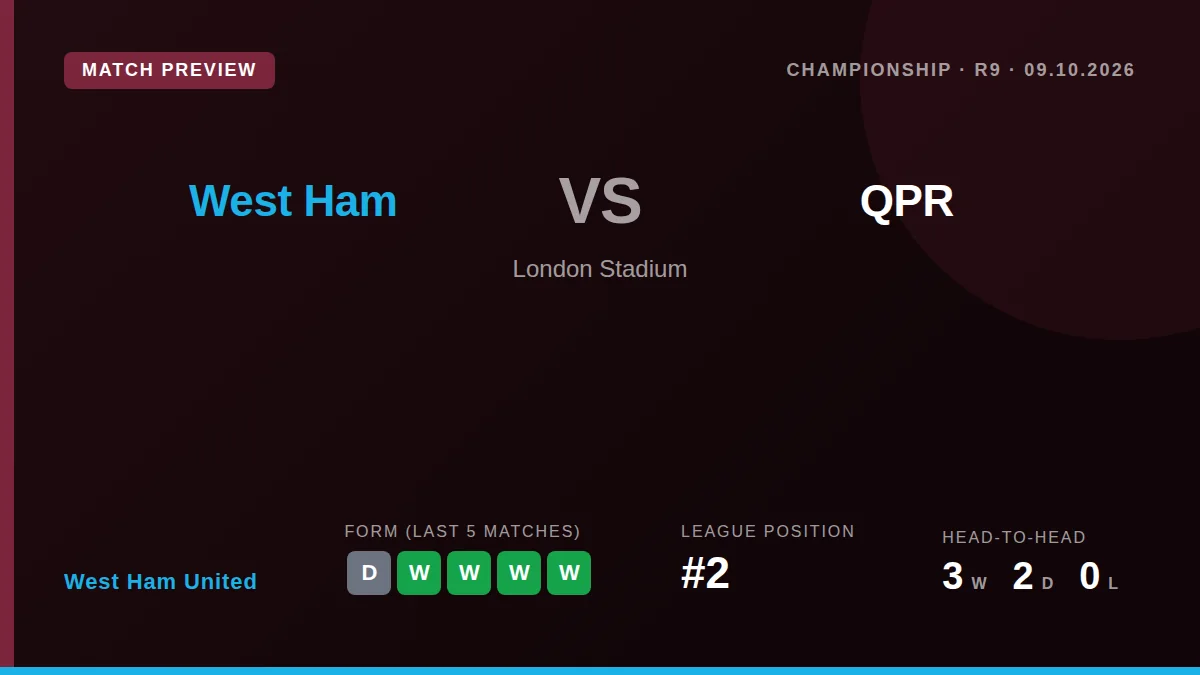 MATCH PREVIEW

CHAMPIONSHIP · R9 · 09.10.2026

West Ham

VS

QPR

London Stadium

West Ham United

FORM (LAST 5 MATCHES)

D W W W W

LEAGUE POSITION

#2

HEAD-TO-HEAD

3 W 2 D 0 L