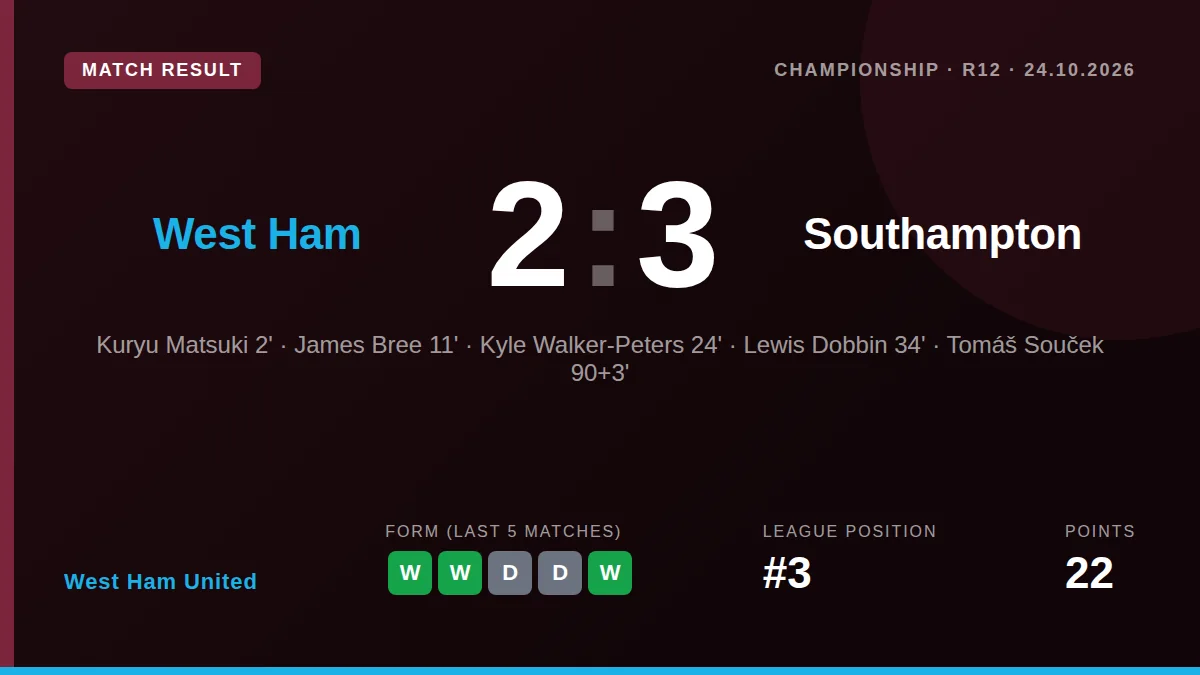 MATCH RESULT

CHAMPIONSHIP · R12 · 24.10.2026

West Ham

2 : 3

Southampton

Kuryu Matsuki 2' · James Bree 11' · Kyle Walker-Peters 24' · Lewis Dobbin 34' · Tomáš Souček 90+3'

West Ham United

FORM (LAST 5 MATCHES)
W W D D W

LEAGUE POSITION
#3

POINTS
22