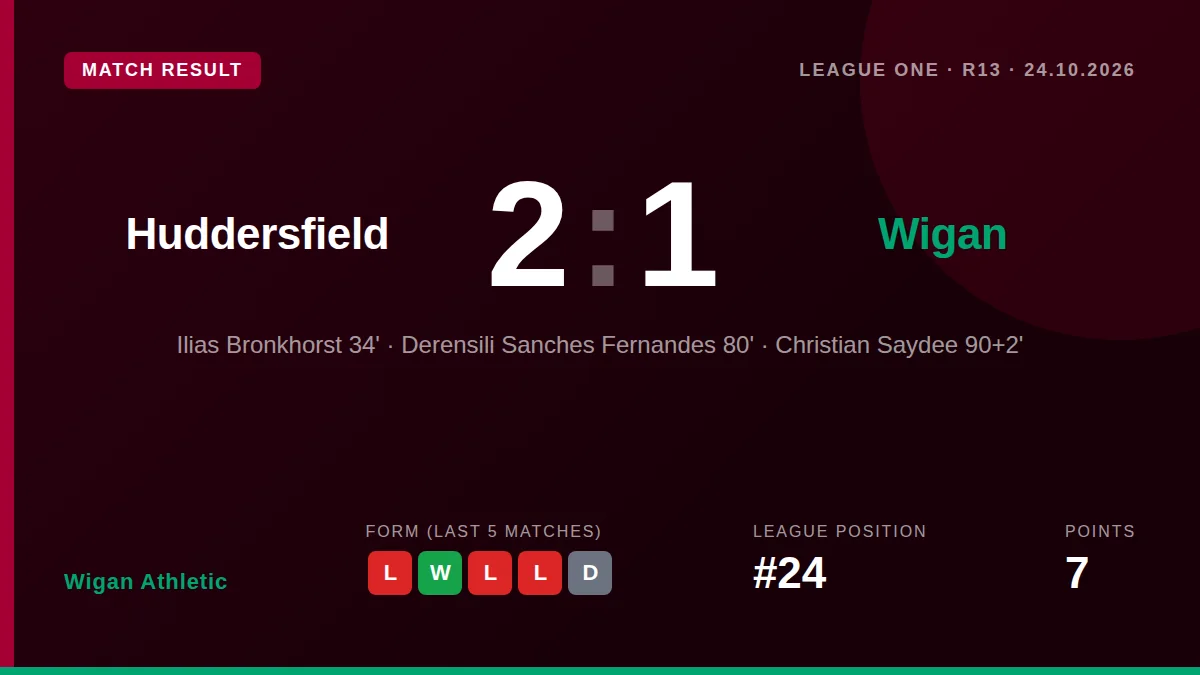 MATCH RESULT

LEAGUE ONE · R13 · 24.10.2026

Huddersfield

2 : 1

Wigan

Ilias Bronkhorst 34' · Derensili Sanches Fernandes 80' · Christian Saydee 90+2'

Wigan Athletic

FORM (LAST 5 MATCHES)

L W L L D

LEAGUE POSITION

#24

POINTS

7