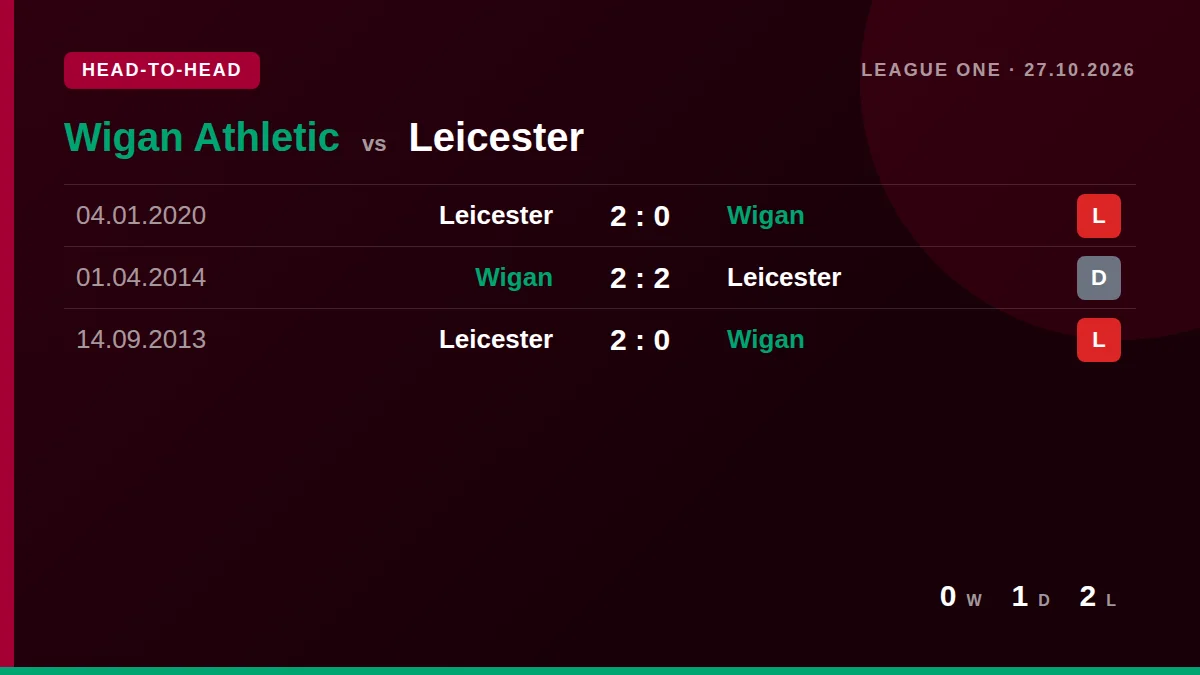 HEAD-TO-HEAD

LEAGUE ONE · 27.10.2026

Wigan Athletic vs Leicester

| 04.01.2020 | Leicester | 2 : 0 | Wigan | L |
|---|---|---|---|---|
| 01.04.2014 | Wigan | 2 : 2 | Leicester | D |
| 14.09.2013 | Leicester | 2 : 0 | Wigan | L |

0 W 1 D 2 L