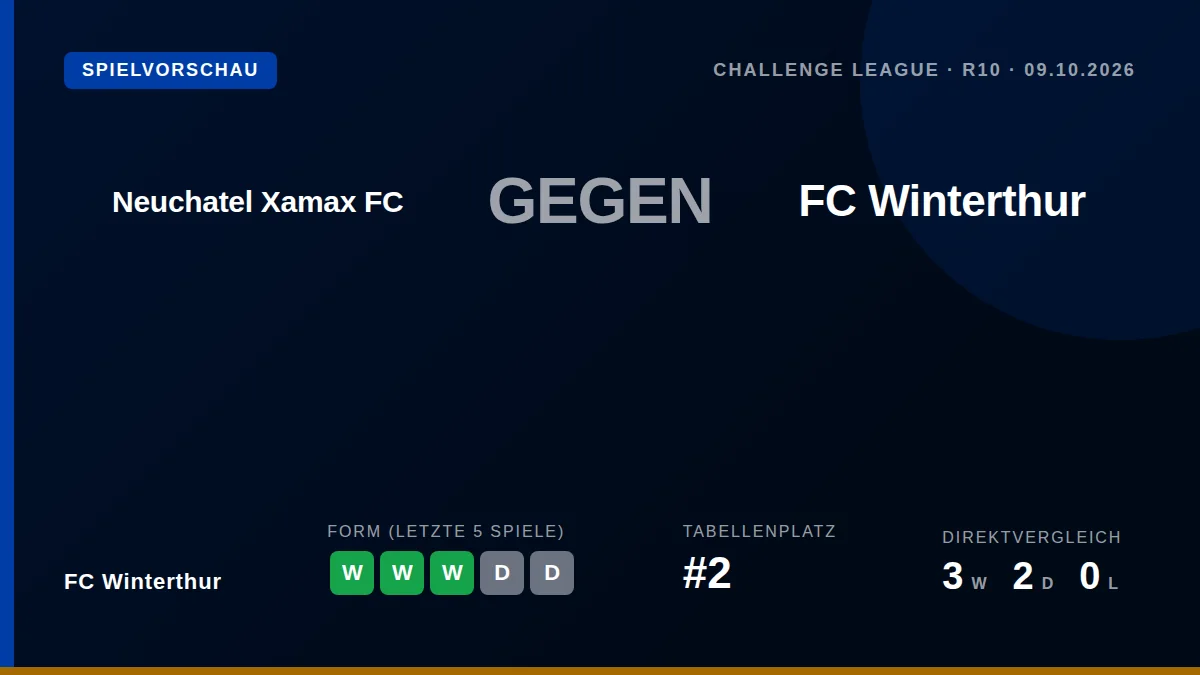 SPIELVORSCHAU

CHALLENGE LEAGUE · R10 · 09.10.2026

Neuchatel Xamax FC

GEGEN

FC Winterthur

FC Winterthur

FORM (LETZTE 5 SPIELE)

W W W D D

TABELLENPLATZ

#2

DIREKTVERGLEICH

3 W 2 D 0 L