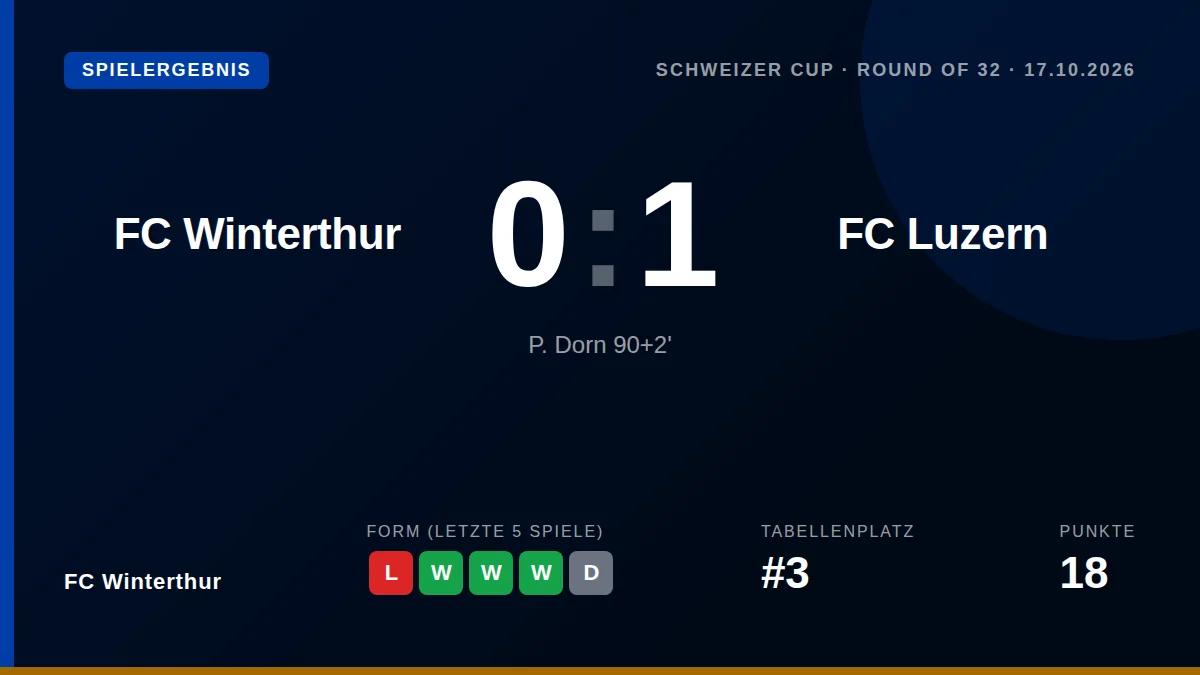 SPIELERGEBNIS

SCHWEIZER CUP · ROUND OF 32 · 17.10.2026

FC Winterthur

0 : 1

FC Luzern

P. Dorn 90+2'

FC Winterthur

FORM (LETZTE 5 SPIELE)

L W W W D

TABELLENPLATZ

#3

PUNKTE

18