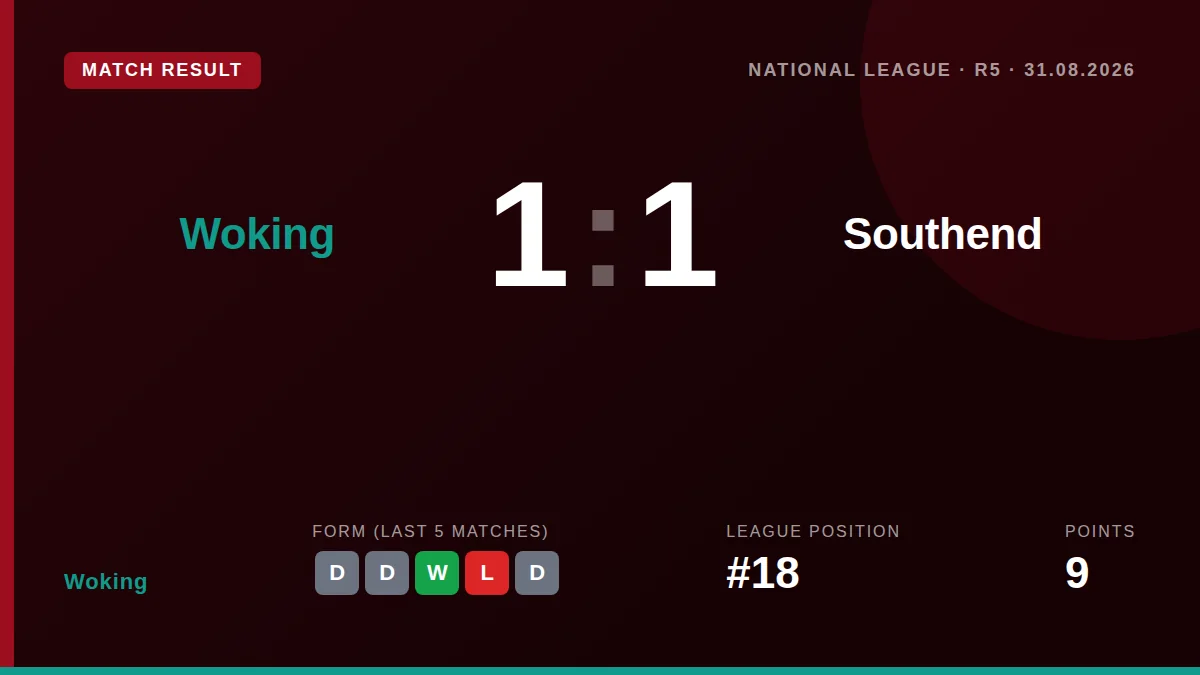 MATCH RESULT

NATIONAL LEAGUE · R5 · 31.08.2026

Woking

1 : 1

Southend

Woking

FORM (LAST 5 MATCHES)

D D W L D

LEAGUE POSITION

#18

POINTS

9