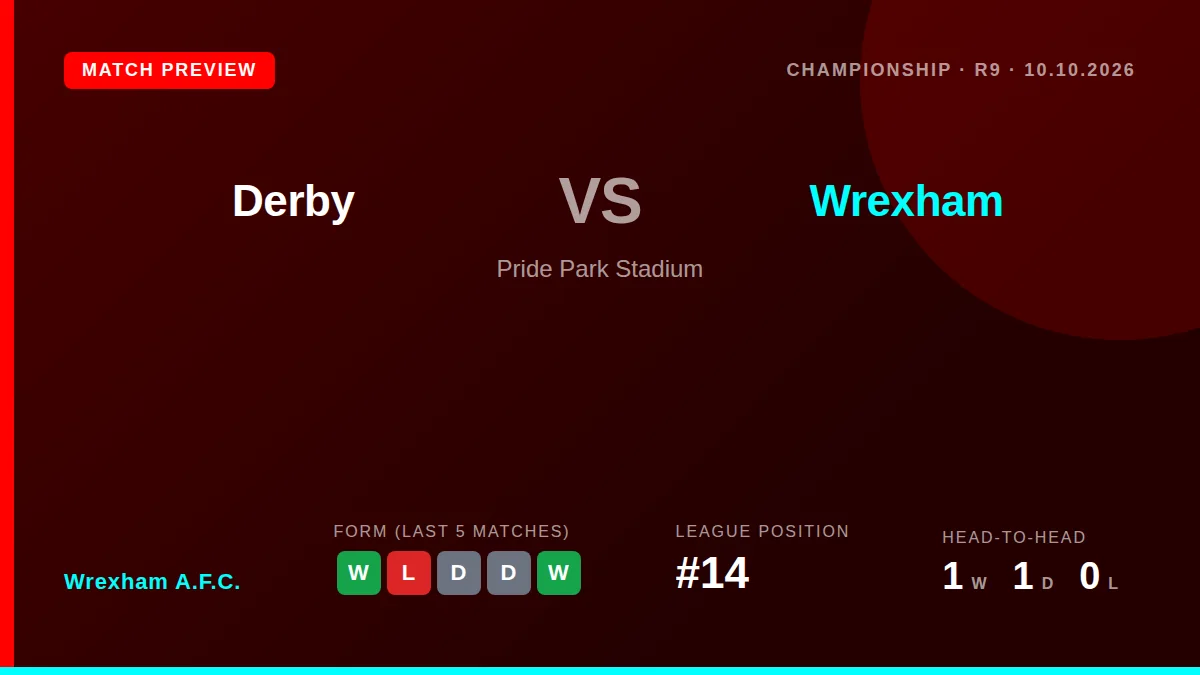 MATCH PREVIEW

CHAMPIONSHIP · R9 · 10.10.2026

Derby

VS

Wrexham

Pride Park Stadium

Wrexham A.F.C.

FORM (LAST 5 MATCHES)

W L D D W

LEAGUE POSITION

#14

HEAD-TO-HEAD

1 W 1 D 0 L