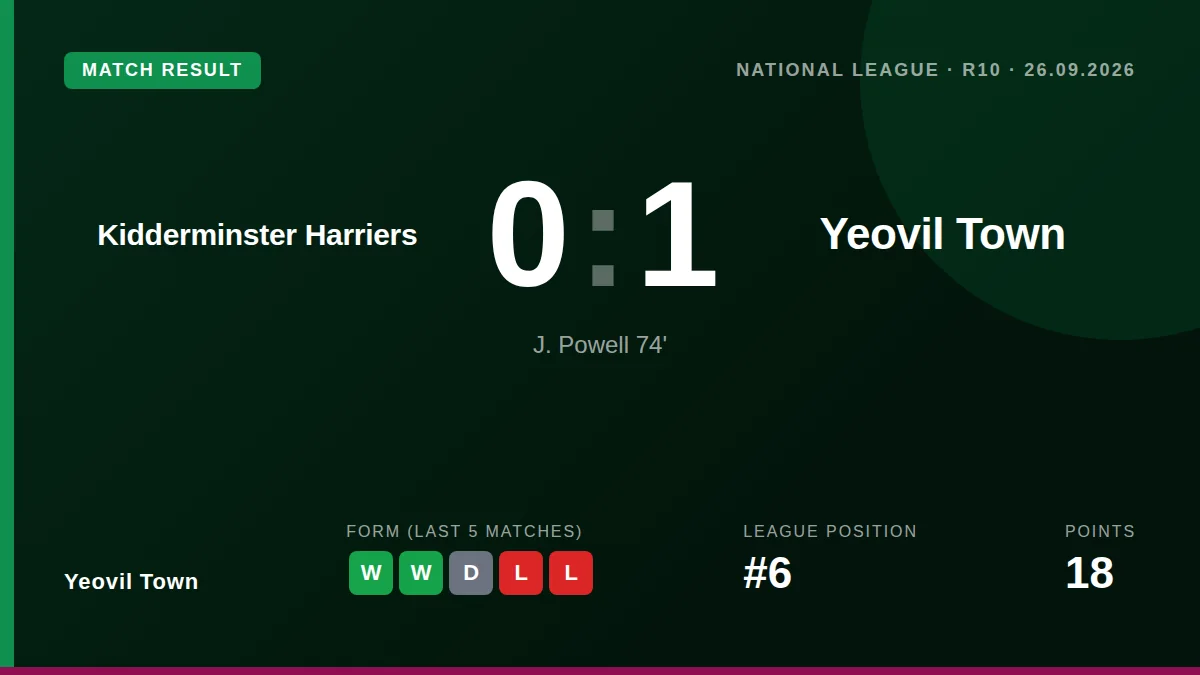 MATCH RESULT

NATIONAL LEAGUE · R10 · 26.09.2026

Kidderminster Harriers

0 : 1

Yeovil Town

J. Powell 74'

Yeovil Town

FORM (LAST 5 MATCHES)

W W D L L

LEAGUE POSITION

#6

POINTS

18