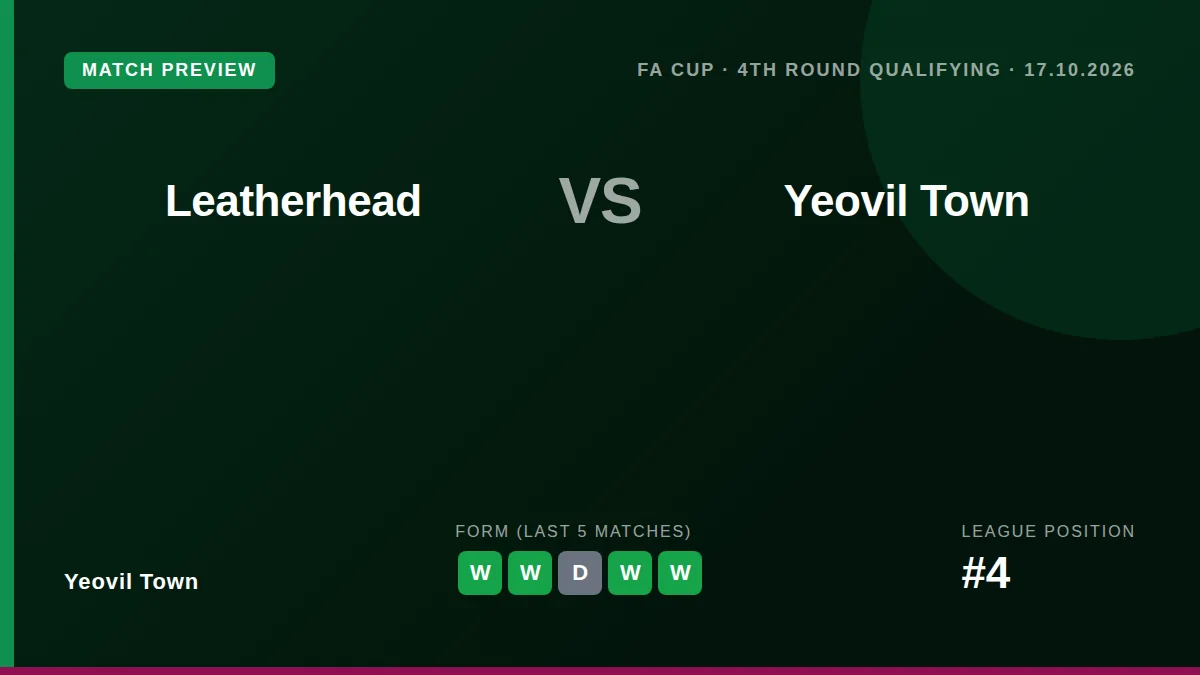 MATCH PREVIEW

FA CUP · 4TH ROUND QUALIFYING · 17.10.2026

Leatherhead

VS

Yeovil Town

Yeovil Town

FORM (LAST 5 MATCHES)

W W D W W

LEAGUE POSITION

#4