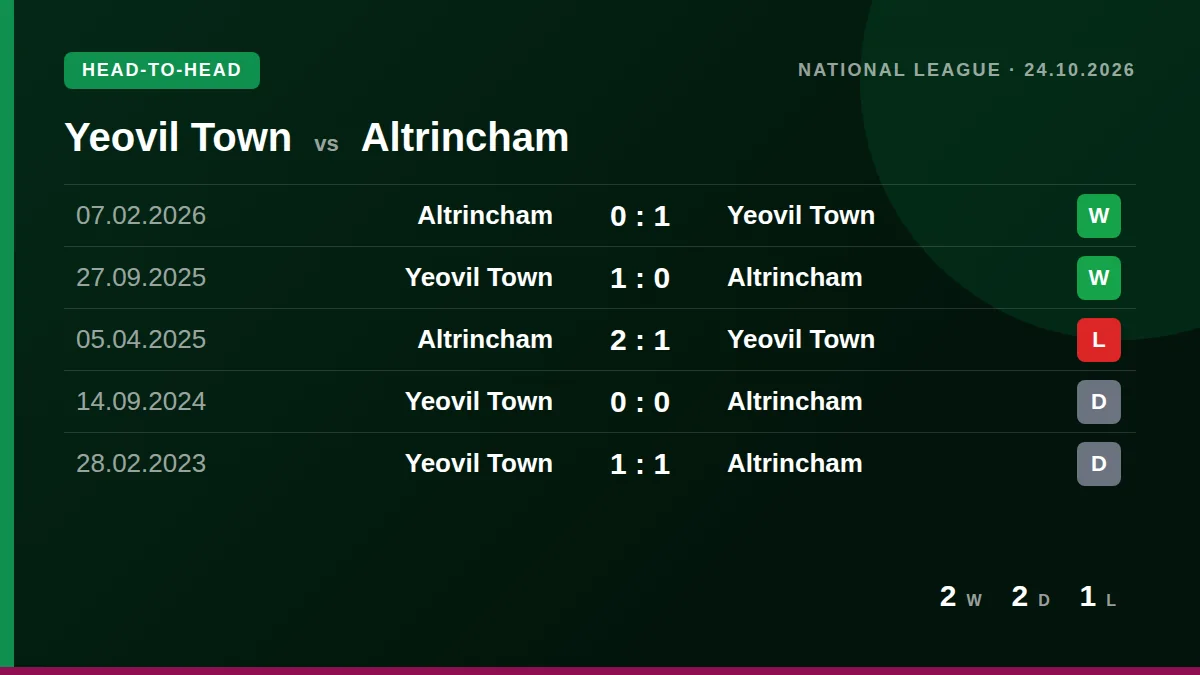 HEAD-TO-HEAD

NATIONAL LEAGUE · 24.10.2026

Yeovil Town vs Altrincham

| 07.02.2026 | Altrincham | 0 : 1 | Yeovil Town | W |
|---|---|---|---|---|
| 27.09.2025 | Yeovil Town | 1 : 0 | Altrincham | W |
| 05.04.2025 | Altrincham | 2 : 1 | Yeovil Town | L |
| 14.09.2024 | Yeovil Town | 0 : 0 | Altrincham | D |
| 28.02.2023 | Yeovil Town | 1 : 1 | Altrincham | D |

2 W 2 D 1 L