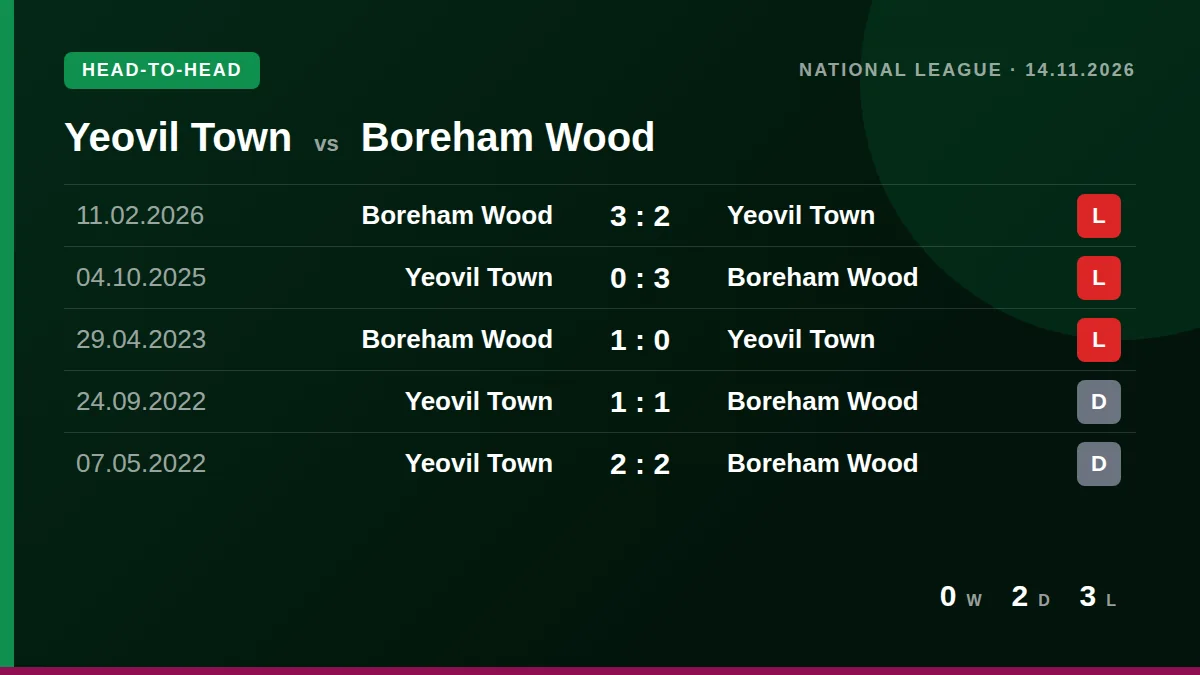 HEAD-TO-HEAD

NATIONAL LEAGUE · 14.11.2026

Yeovil Town vs Boreham Wood

| 11.02.2026 | Boreham Wood | 3 : 2 | Yeovil Town | L |
|---|---|---|---|---|
| 04.10.2025 | Yeovil Town | 0 : 3 | Boreham Wood | L |
| 29.04.2023 | Boreham Wood | 1 : 0 | Yeovil Town | L |
| 24.09.2022 | Yeovil Town | 1 : 1 | Boreham Wood | D |
| 07.05.2022 | Yeovil Town | 2 : 2 | Boreham Wood | D |

0 W 2 D 3 L