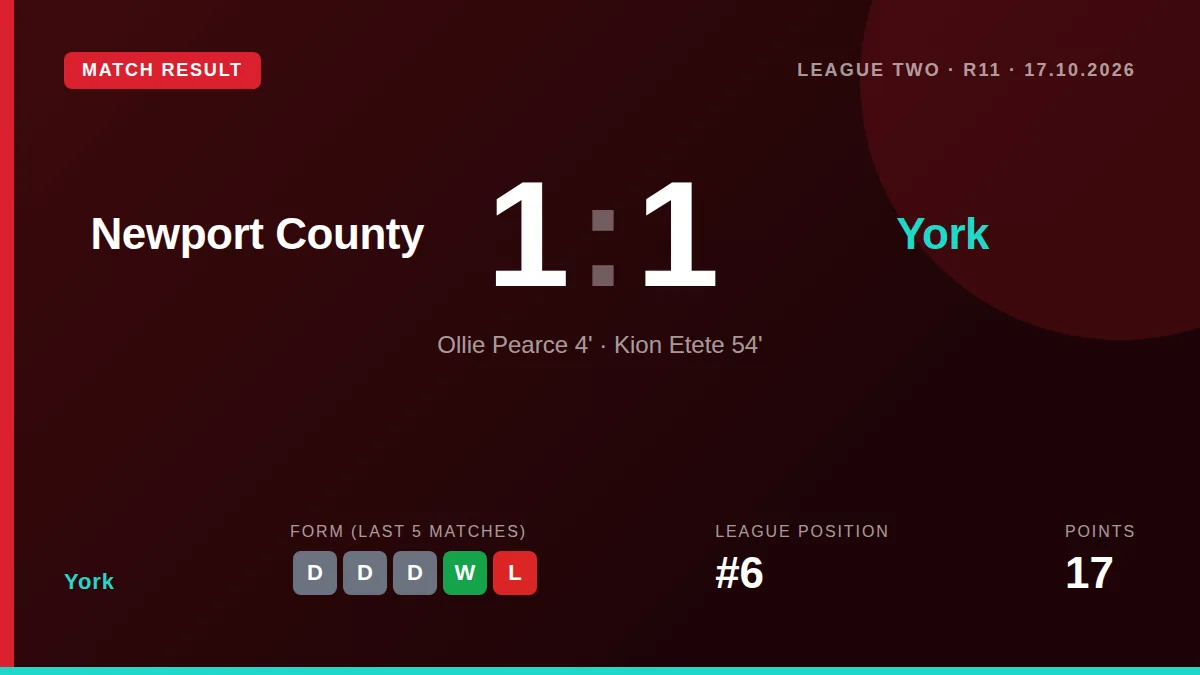 MATCH RESULT

LEAGUE TWO · R11 · 17.10.2026

Newport County

1 : 1

York

Ollie Pearce 4' · Kion Etete 54'

York

FORM (LAST 5 MATCHES)

D D D W L

LEAGUE POSITION

#6

POINTS

17